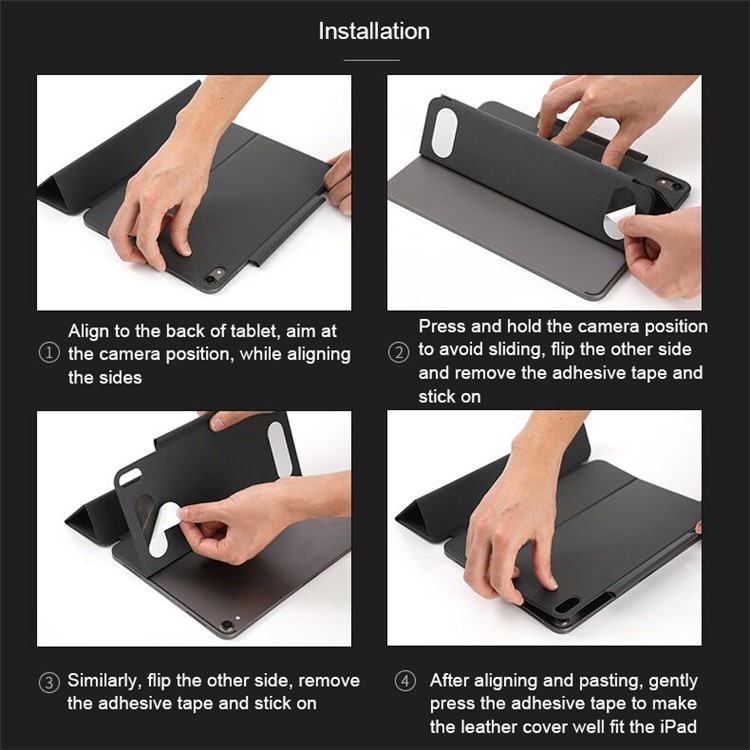 Installation

① Align to the back of tablet, aim at the camera position, while aligning the sides

② Press and hold the camera position to avoid sliding, flip the other side and remove the adhesive tape and stick on

③ Similarly, flip the other side, remove the adhesive tape and stick on

④ After aligning and pasting, gently press the adhesive tape to make the leather cover well fit the iPad