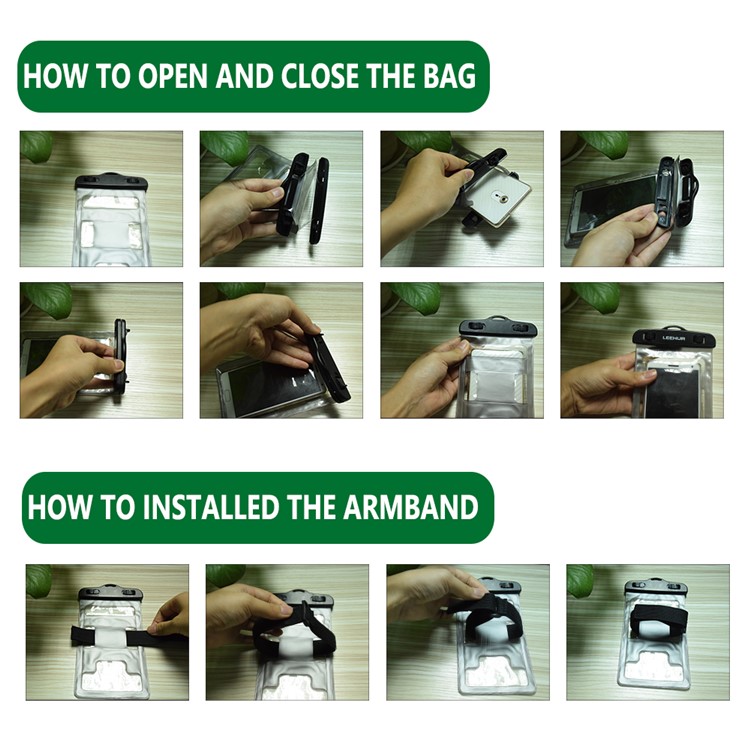 HOW TO OPEN AND CLOSE THE BAG

LEEHUR

HOW TO INSTALLED THE ARMBAND