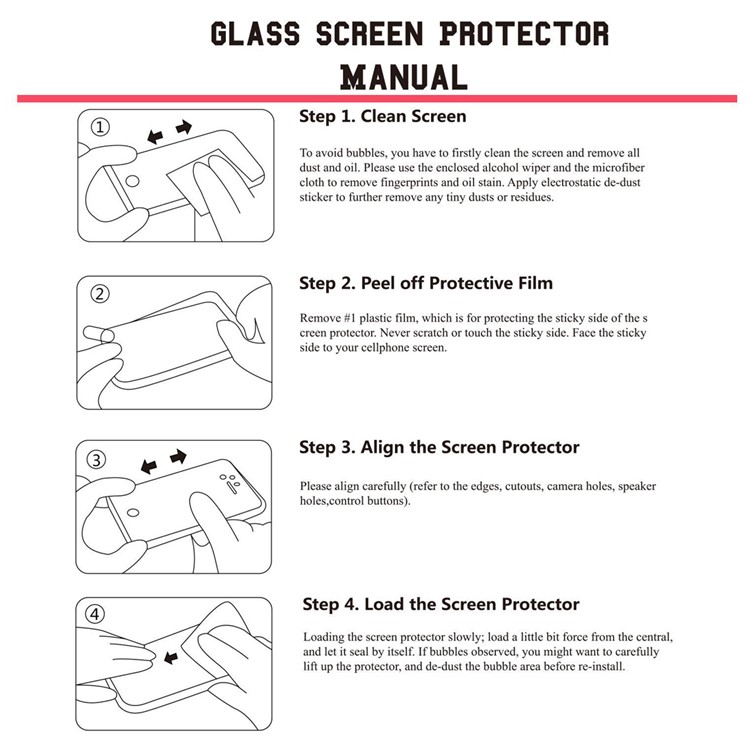 GLASS SCREEN PROTECTOR MANUAL

①

Step 1. Clean Screen

To avoid bubbles, you have to firstly clean the screen and remove all dust and oil. Please use the enclosed alcohol wiper and the microfiber cloth to remove fingerprints and oil stain. Apply electrostatic de-dust sticker to further remove any tiny dusts or residues.

②

Step 2. Peel off Protective Film

Remove #1 plastic film, which is for protecting the sticky side of the s creen protector. Never scratch or touch the sticky side. Face the sticky side to your cellphone screen.

③

Step 3. Align the Screen Protector

Please align carefully (refer to the edges, cutouts, camera holes, speaker holes,control buttons).

④

Step 4. Load the Screen Protector

Loading the screen protector slowly; load a little bit force from the central, and let it seal by itself. If bubbles observed, you might want to carefully lift up the protector, and de-dust the bubble area before re-install.