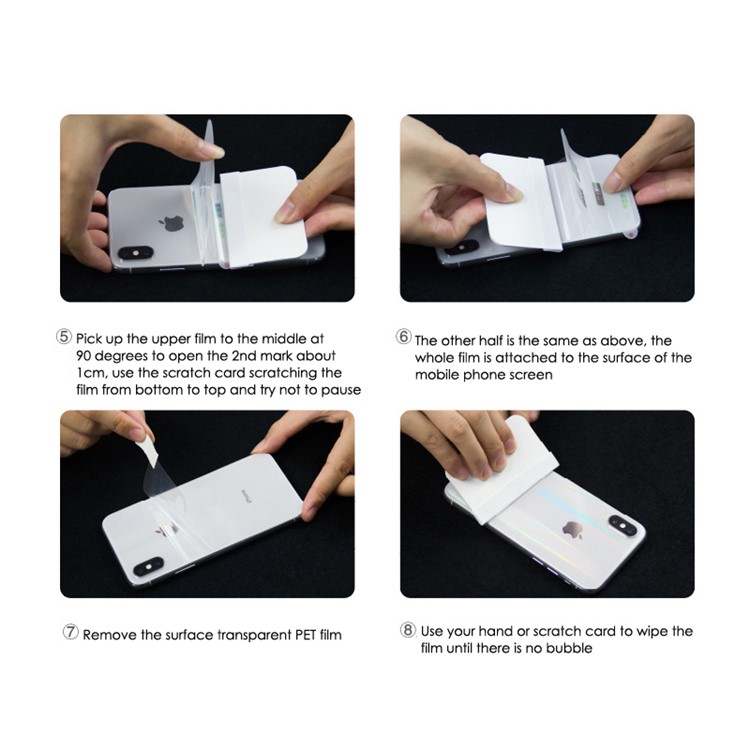 ⑤ Pick up the upper film to the middle at 90 degrees to open the 2nd mark about 1cm, use the scratch card scratching the film from bottom to top and try not to pause

⑥ The other half is the same as above, the whole film is attached to the surface of the mobile phone screen

iPhone

⑦ Remove the surface transparent PET film

⑧ Use your hand or scratch card to wipe the film until there is no bubble