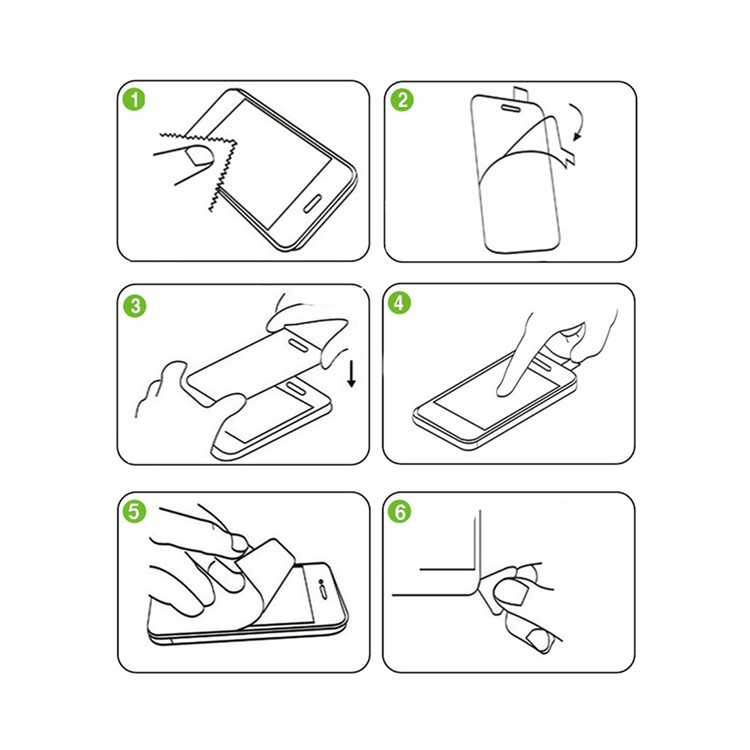 1

2

3

4

5

6