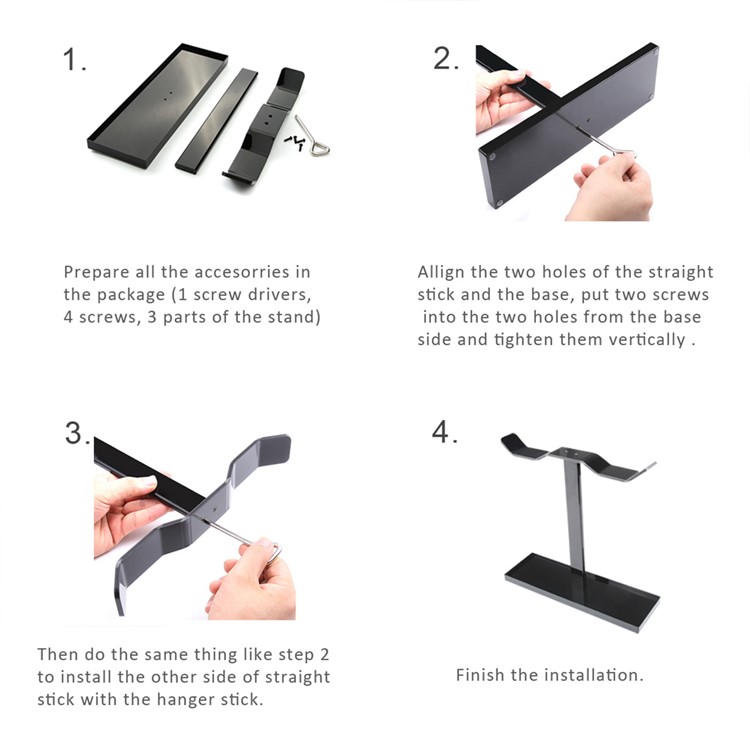 1.

Prepare all the accesorries in the package (1 screw drivers, 4 screws, 3 parts of the stand)

2.

Allign the two holes of the straight stick and the base, put two screws into the two holes from the base side and tighten them vertically .

3.

Then do the same thing like step 2 to install the other side of straight stick with the hanger stick.

4.

Finish the installation.