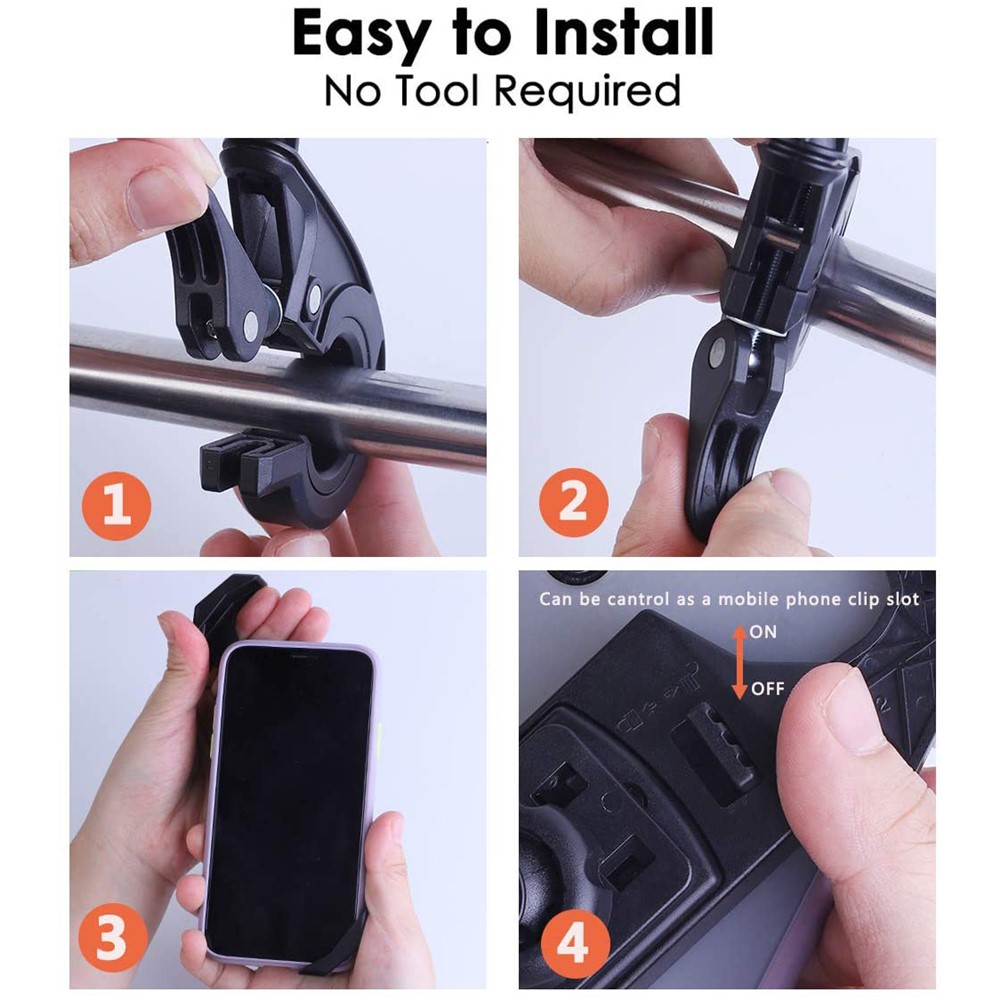 Easy to Install
No Tool Required

1

2

3

Can be cantrol as a mobile phone clip slot
ON
OFF

4