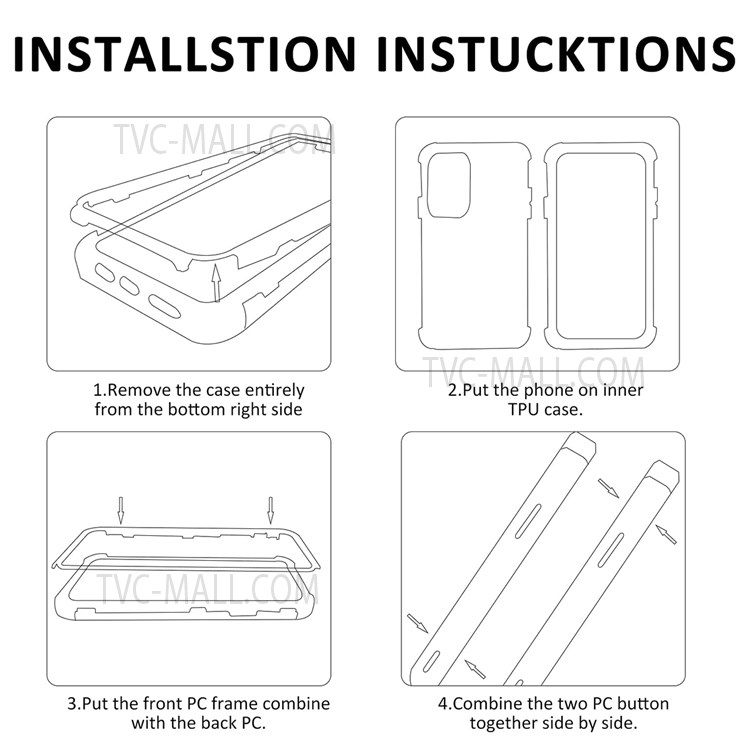 INSTALLSTION INSTUCKTIONS

TVC-MALL.COM

1.Remove the case entirely from the bottom right side

TVC-MALL.COM

2.Put the phone on inner TPU case.

TVC-MALL.COM

3.Put the front PC frame combine with the back PC.

4.Combine the two PC button together side by side.