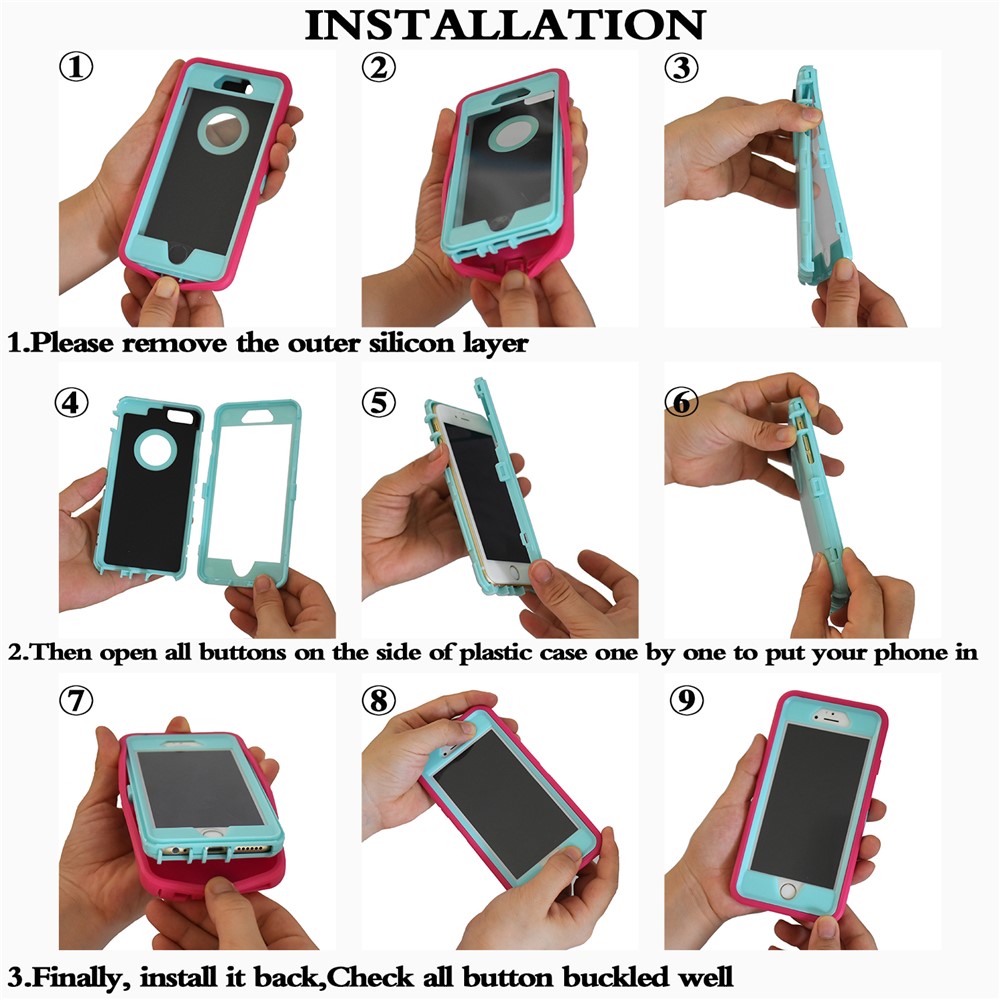 INSTALLATION

①

②

③

1.Please remove the outer silicon layer

④

⑤

⑥

2.Then open all buttons on the side of plastic case one by one to put your phone in

⑦

⑧

⑨

3.Finally, install it back,Check all button buckled well