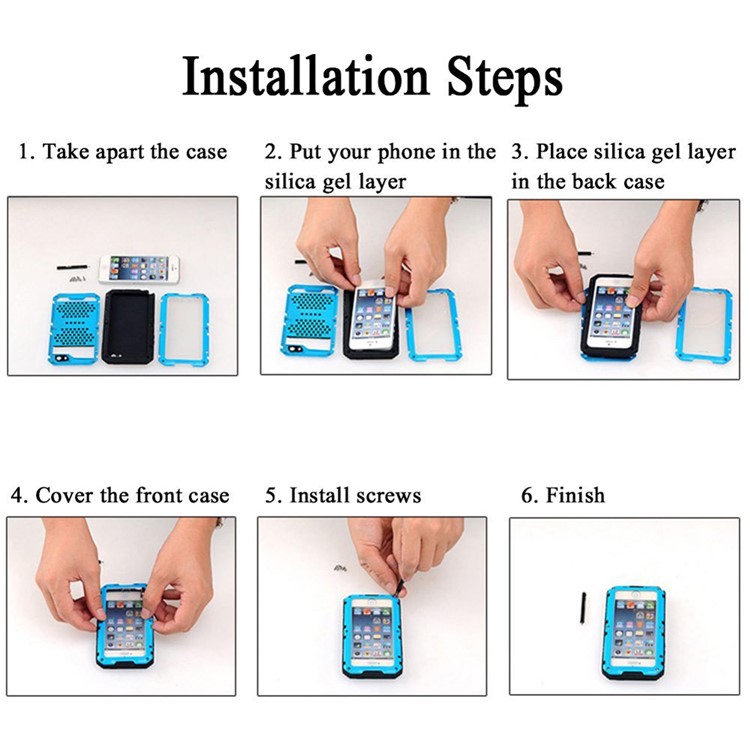 Installation Steps

1. Take apart the case

2. Put your phone in the silica gel layer

3. Place silica gel layer in the back case

4. Cover the front case

5. Install screws

6. Finish