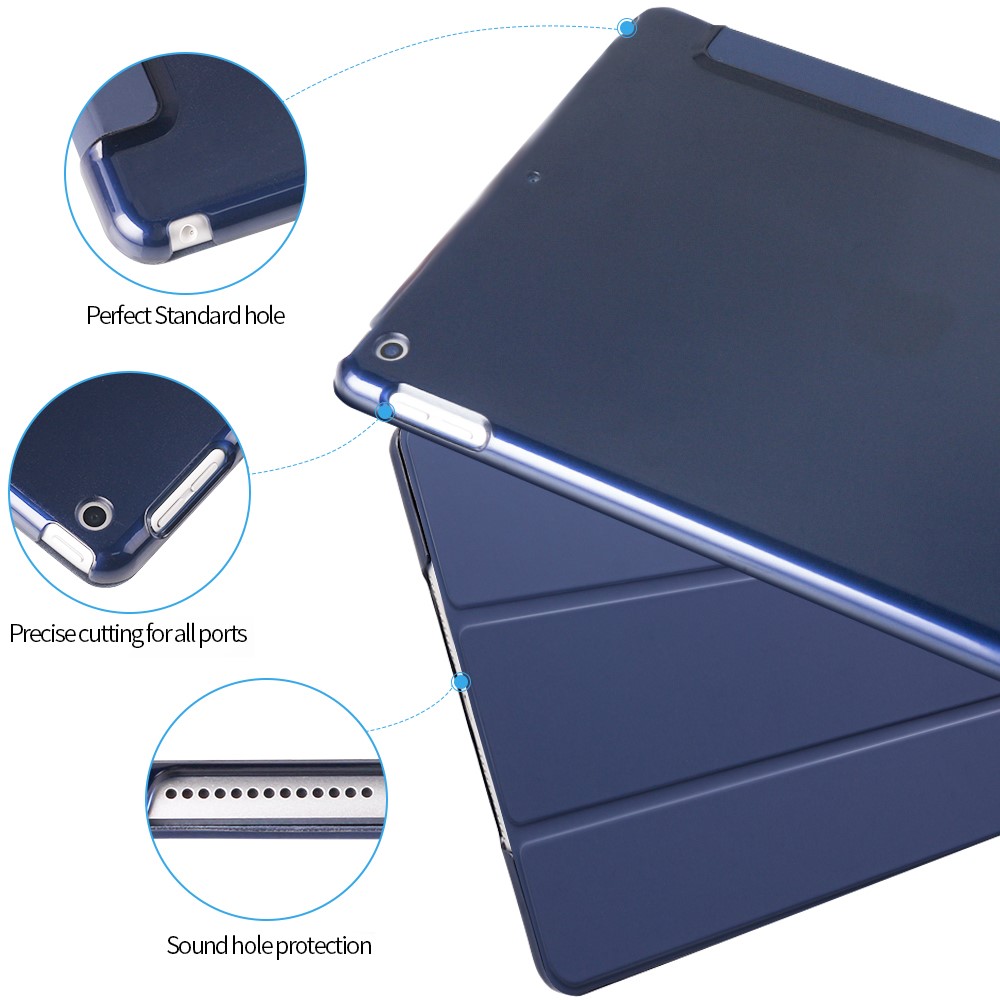 Perfect Standard hole

Precise cutting for all ports

Sound hole protection