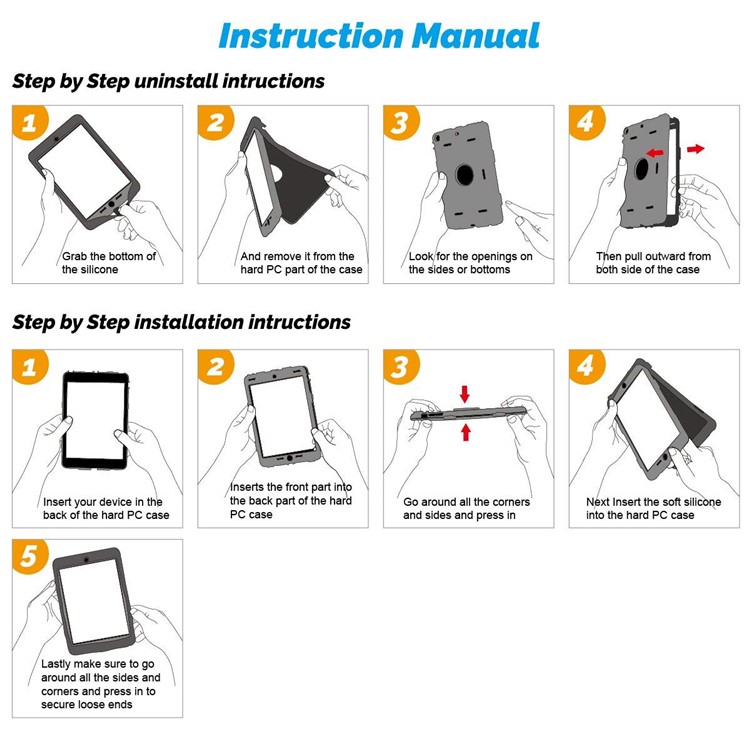 Instruction Manual

Step by Step uninstall intructions

1
Grab the bottom of the silicone

2
And remove it from the hard PC part of the case

3
Look for the openings on the sides or bottoms

4
Then pull outward from both side of the case

Step by Step installation intructions

1
Insert your device in the back of the hard PC case

2
Inserts the front part into the back part of the hard PC case

3
Go around all the corners and sides and press in

4
Next Insert the soft silicone into the hard PC case

5
Lastly make sure to go around all the sides and corners and press in to secure loose ends