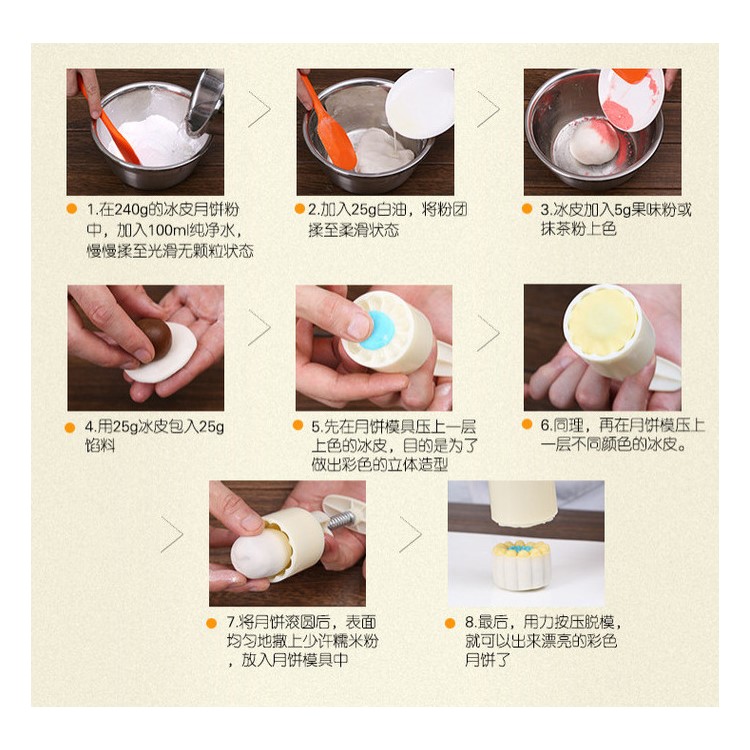 1.在240g的冰皮月饼粉中，加入100ml纯净水，慢慢揉至光滑无颗粒状态

2.加入25g白油，将粉团揉至柔滑状态

3.冰皮加入5g果味粉或抹茶粉上色

4.用25g冰皮包入25g馅料

5.先在月饼模具压上一层上色的冰皮，目的是为了做出彩色的立体造型

6.同理，再在月饼模压上一层不同颜色的冰皮。

7.将月饼滚圆后，表面均匀地撒上少许糯米粉，放入月饼模具中

8.最后，用力按压脱模，就可以出来漂亮的彩色月饼了