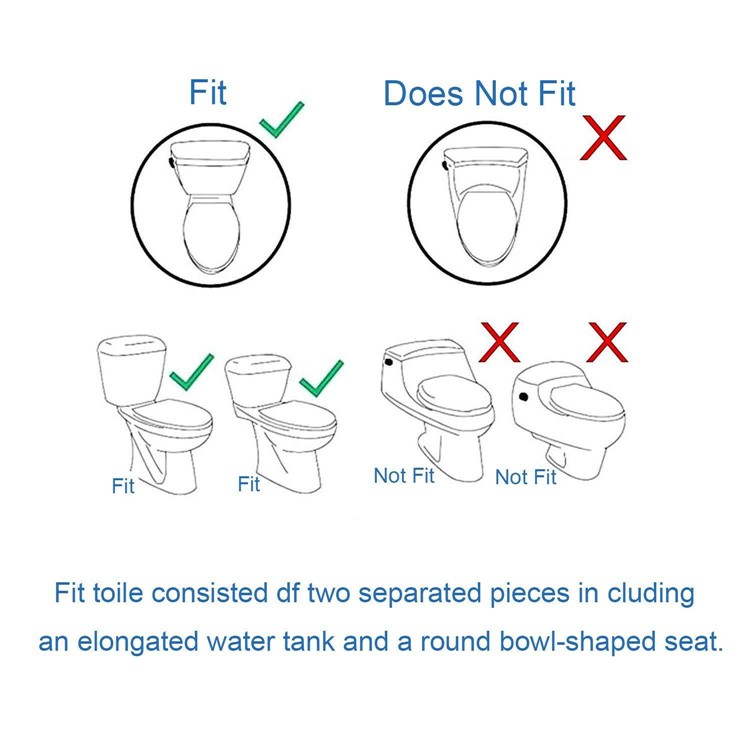 Fit

Does Not Fit

Fit

Fit

Not Fit

Not Fit

Fit toile consisted df two separated pieces in cluding an elongated water tank and a round bowl-shaped seat.