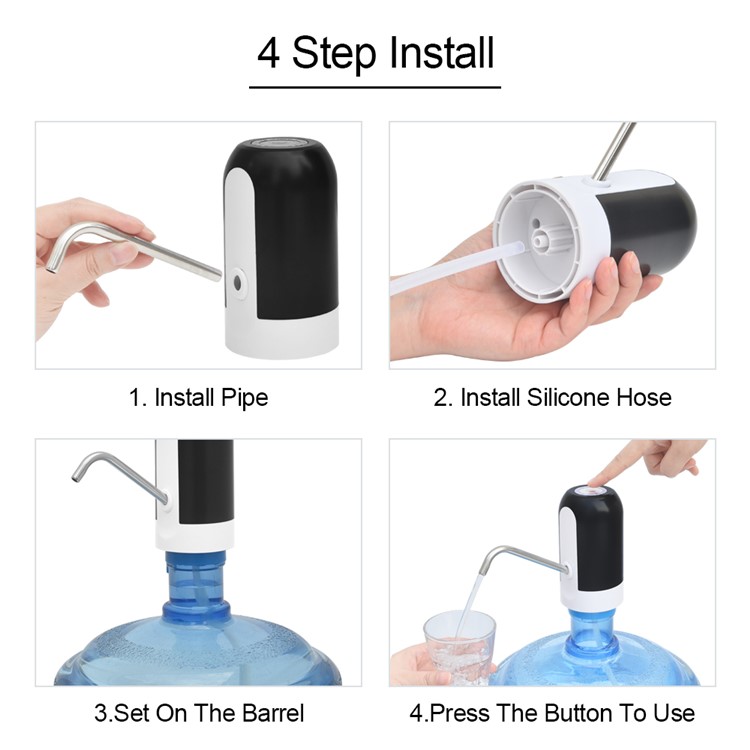 4 Step Install

1. Install Pipe

2. Install Silicone Hose

3.Set On The Barrel

4.Press The Button To Use