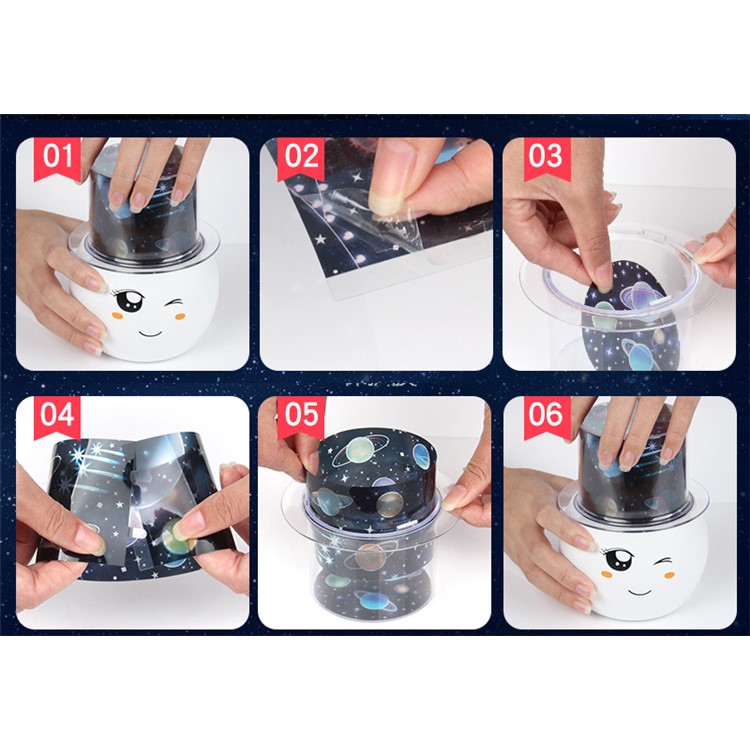 01

02

03

04

05

06