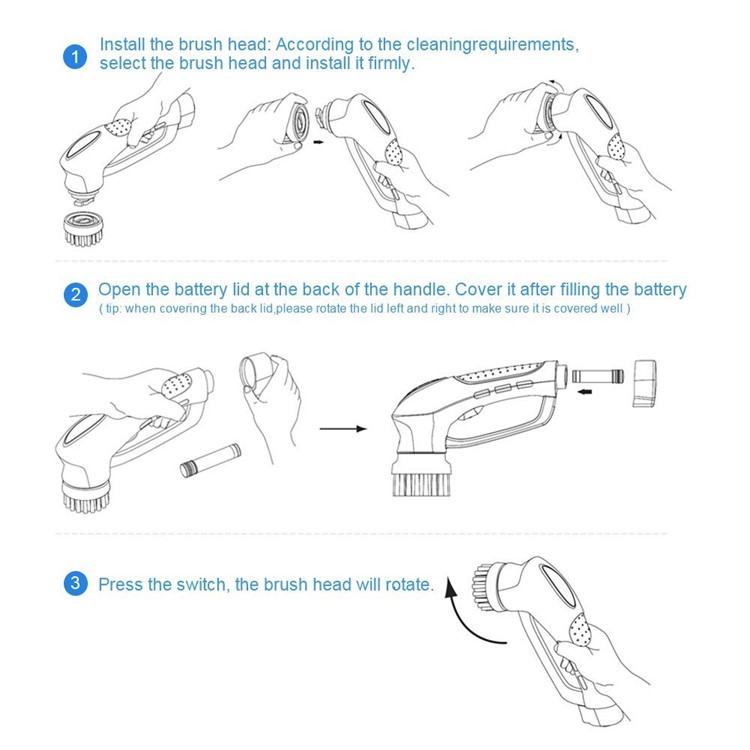 1 Install the brush head: According to the cleaningrequirements, select the brush head and install it firmly.

2 Open the battery lid at the back of the handle. Cover it after filling the battery
( tip: when covering the back lid,please rotate the lid left and right to make sure it is covered well )

3 Press the switch, the brush head will rotate.