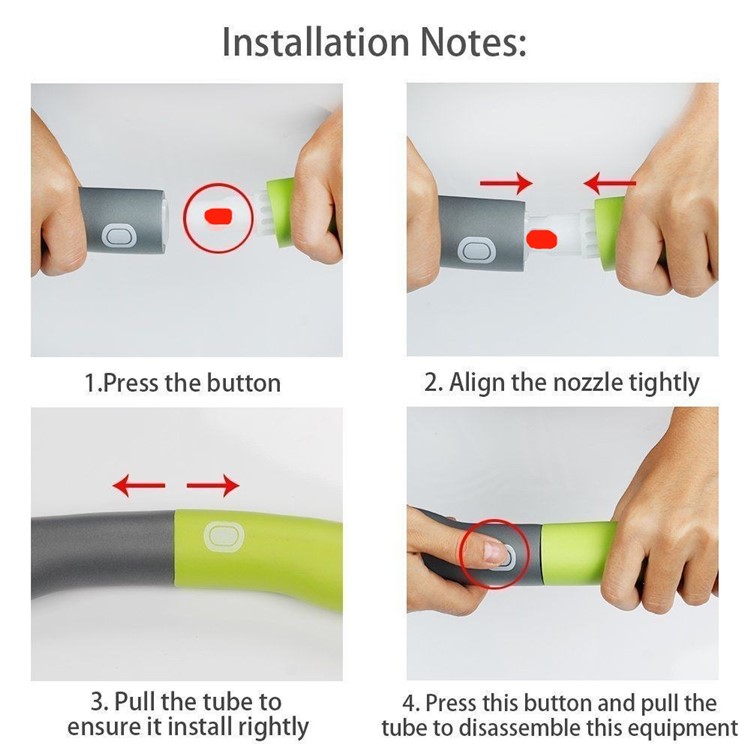 Installation Notes:

1.Press the button

2. Align the nozzle tightly

3. Pull the tube to ensure it install rightly

4. Press this button and pull the tube to disassemble this equipment