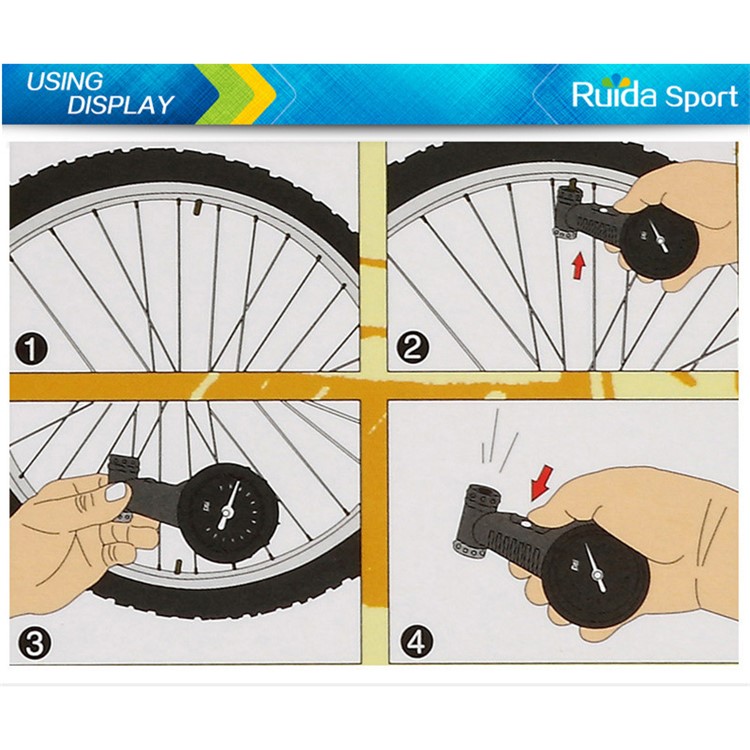 USING DISPLAY

Ruida Sport

1

2

3

4